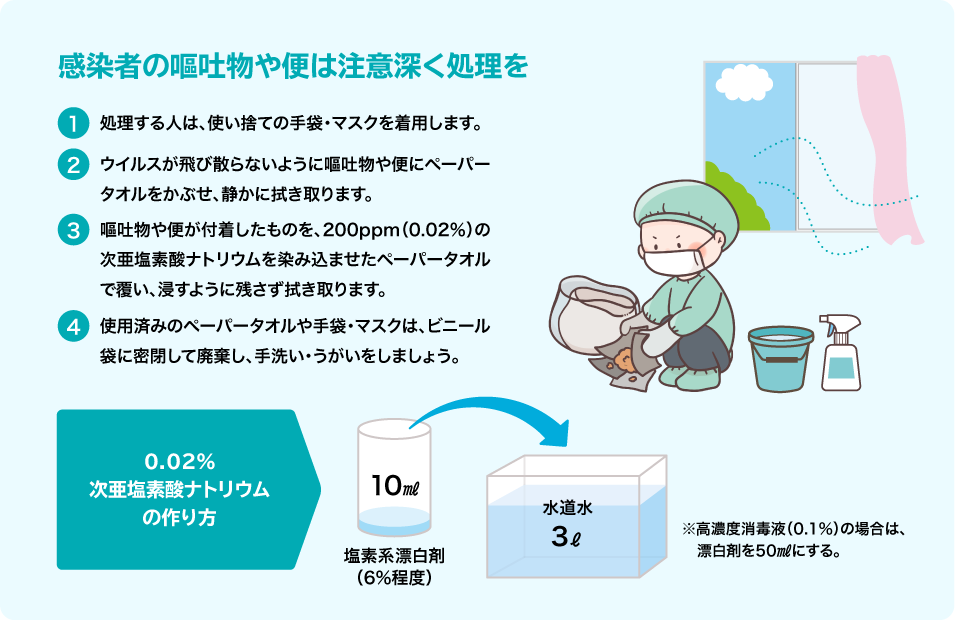 感染者の嘔吐物や便は注意深く処理を

1 処理する人は、使い捨ての手袋・マスクを着用します。

2 ウイルスが飛び散らないように嘔吐物や便にペーパータオルをかぶせ、静かに拭き取ります。

3 嘔吐物や便が付着したものを、200ppm（0.02%）の次亜塩素酸ナトリウムを染み込ませたペーパータオルで覆い、浸すように残さず拭き取ります。

4 使用済みのペーパータオルや手袋・マスクは、ビニール袋に密閉して廃棄し、手洗い・うがいをしましょう。

0.02%
次亜塩素酸ナトリウム
の作り方

10㎖

塩素系漂白剤
（6%程度）

水道水
3ℓ

※高濃度消毒液（0.1%）の場合は、漂白剤を50㎖にする。